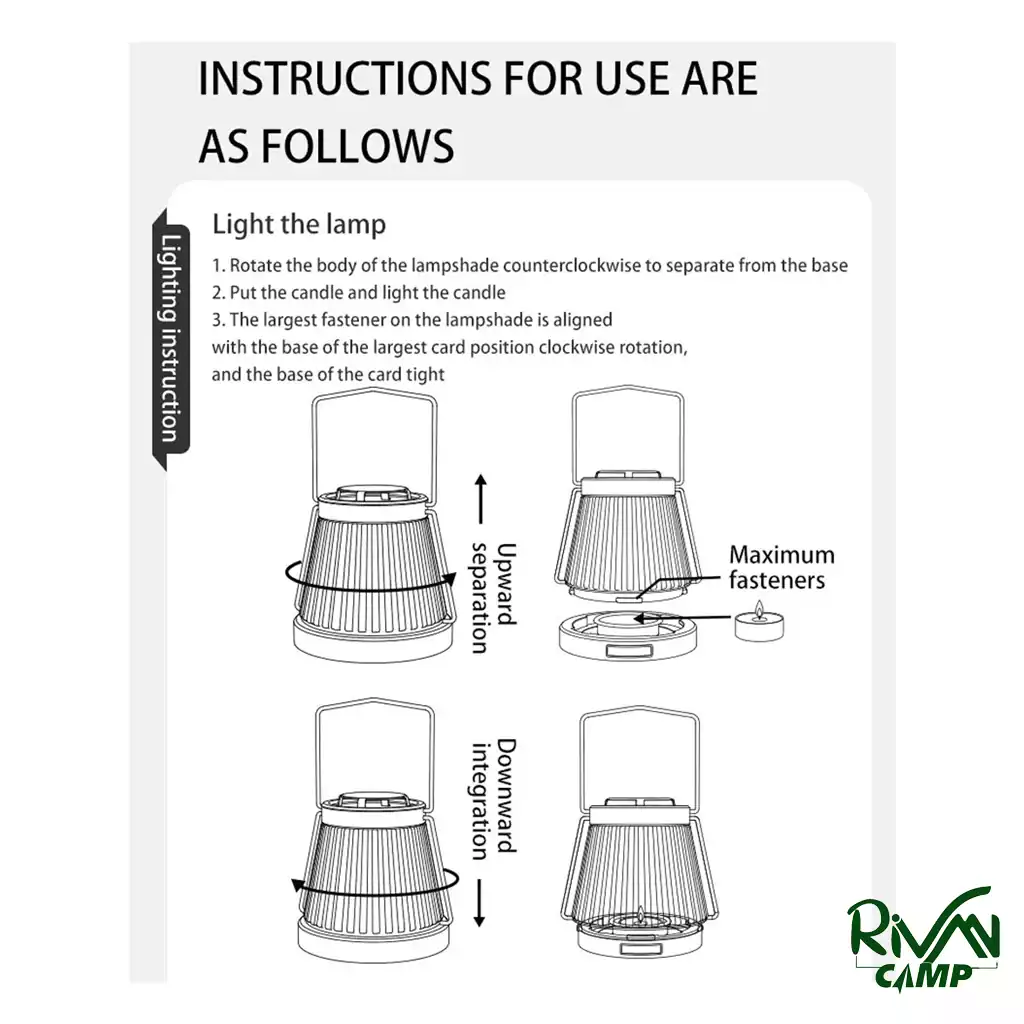 INSTRUCTIONS FOR USE ARE AS FOLLOWS

Lighting instruction

Light the lamp

1. Rotate the body of the lampshade counterclockwise to separate from the base
2. Put the candle and light the candle
3. The largest fastener on the lampshade is aligned with the base of the largest card position clockwise rotation, and the base of the card tight

Upward separation

Maximum fasteners

Downward integration

RIVAN CAMP