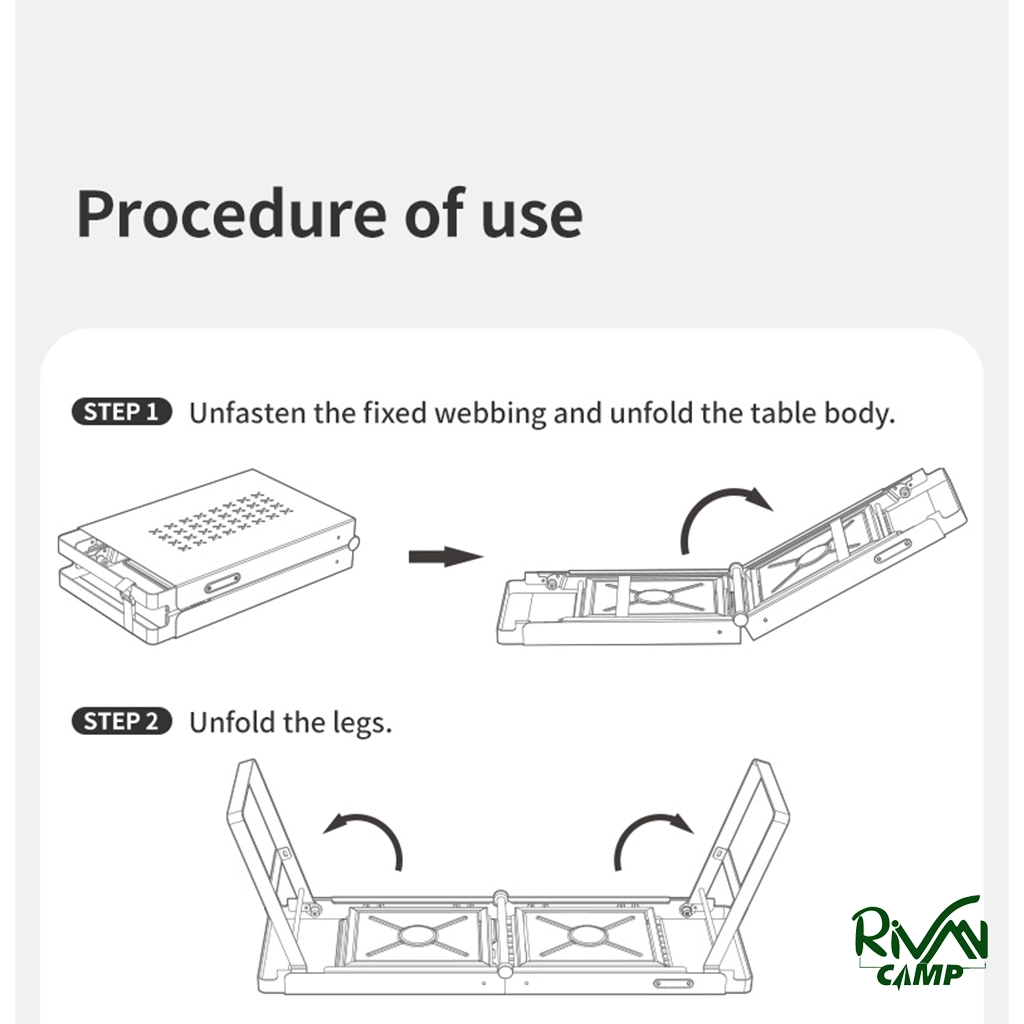 Procedure of use

STEP 1 Unfasten the fixed webbing and unfold the table body.

STEP 2 Unfold the legs.

RIVAN
CAMP