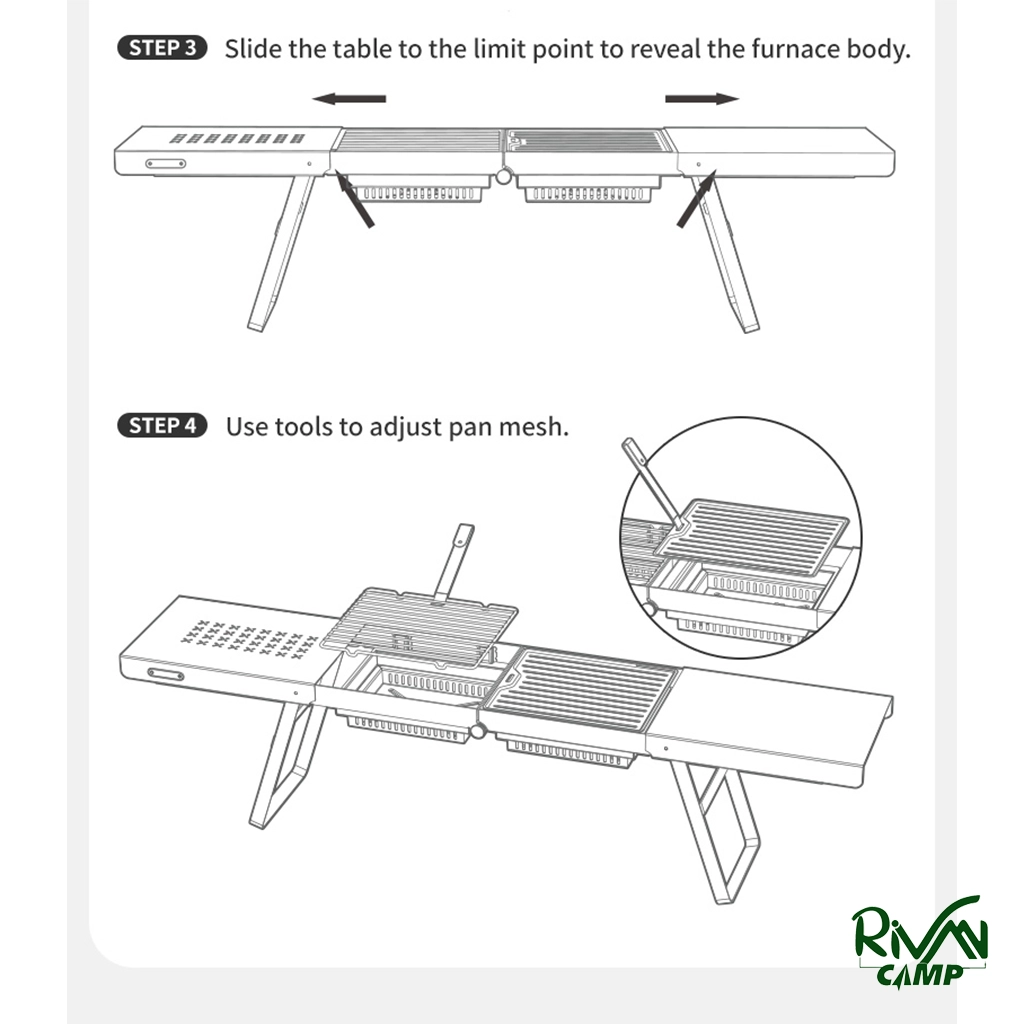 STEP 3 Slide the table to the limit point to reveal the furnace body.

STEP 4 Use tools to adjust pan mesh.

RIVAN CAMP