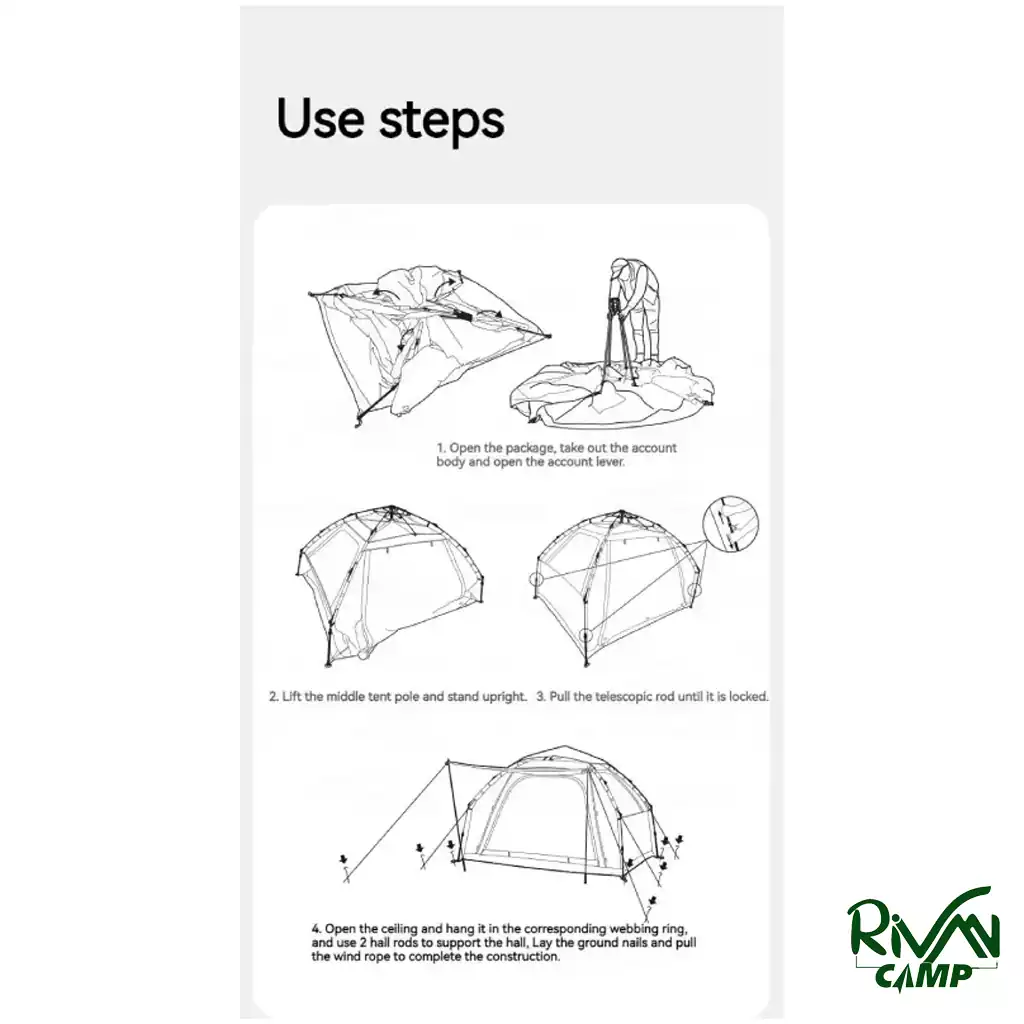 Use steps

1. Open the package, take out the account body and open the account lever.

2. Lift the middle tent pole and stand upright.

3. Pull the telescopic rod until it is locked.

4. Open the ceiling and hang it in the corresponding webbing ring, and use 2 hall rods to support the hall, Lay the ground nails and pull the wind rope to complete the construction.

RIVAN CAMP