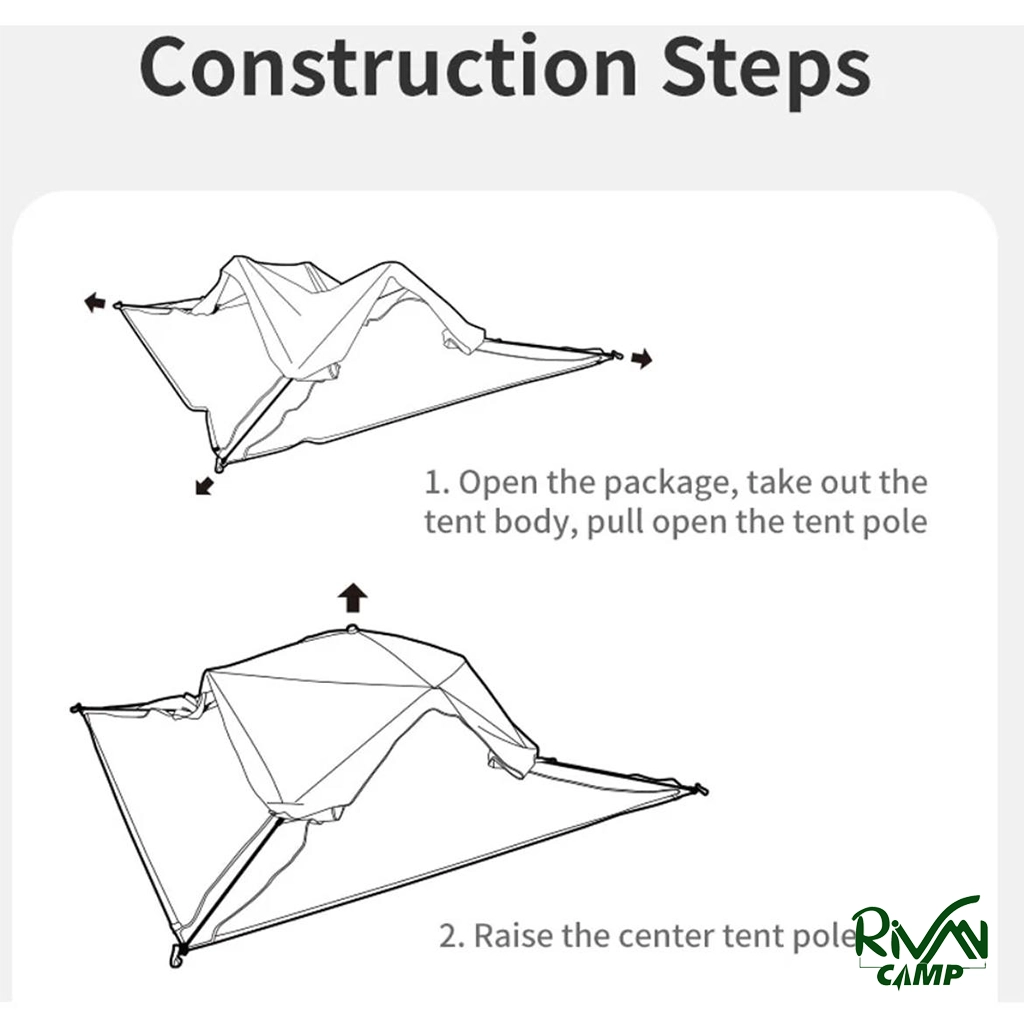 Construction Steps

1. Open the package, take out the tent body, pull open the tent pole

2. Raise the center tent pole

RIVAN
CAMP